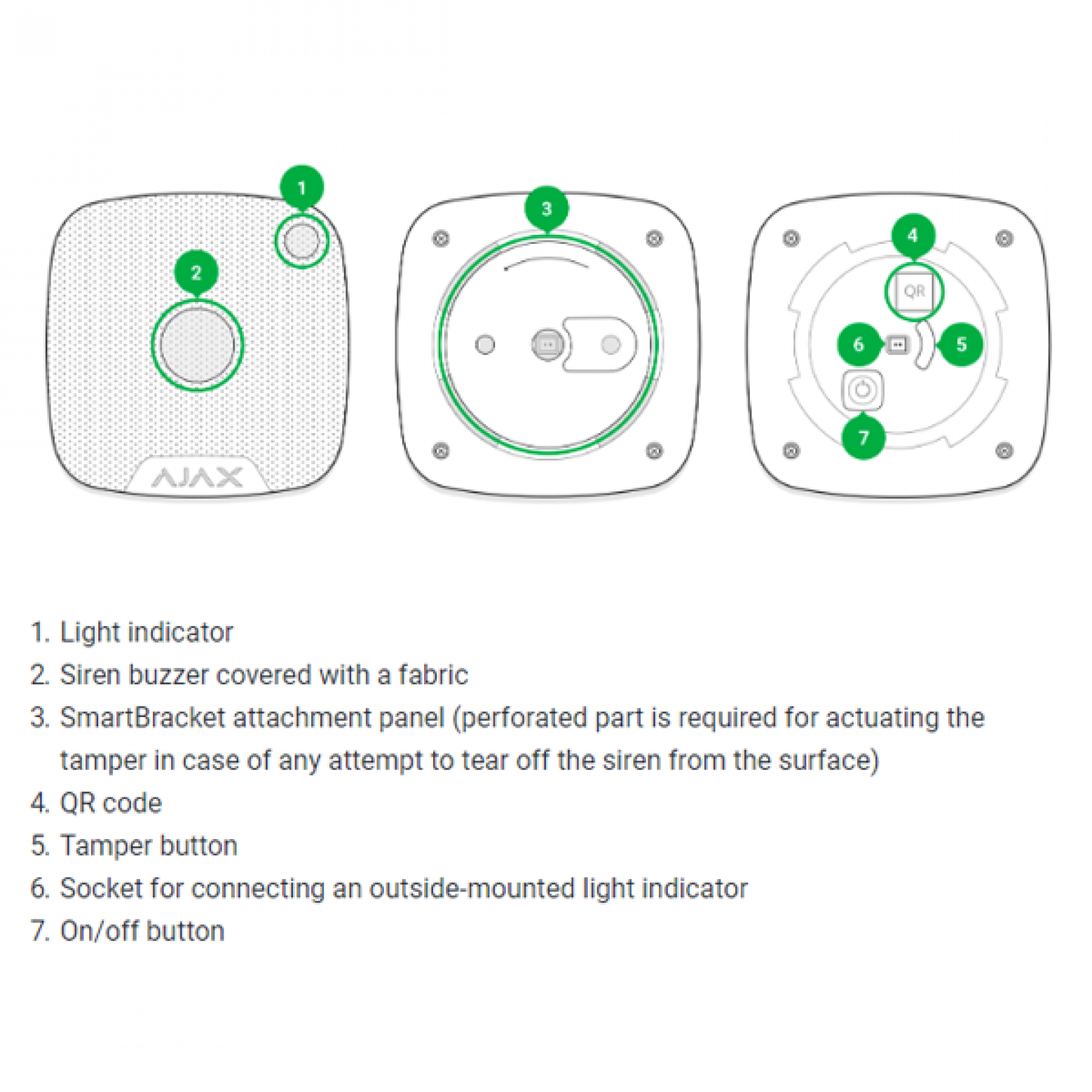 1

2

AJAX

3

4

QR

6

5

7

1. Light indicator
2. Siren buzzer covered with a fabric
3. SmartBracket attachment panel (perforated part is required for actuating the tamper in case of any attempt to tear off the siren from the surface)
4. QR code
5. Tamper button
6. Socket for connecting an outside-mounted light indicator
7. On/off button